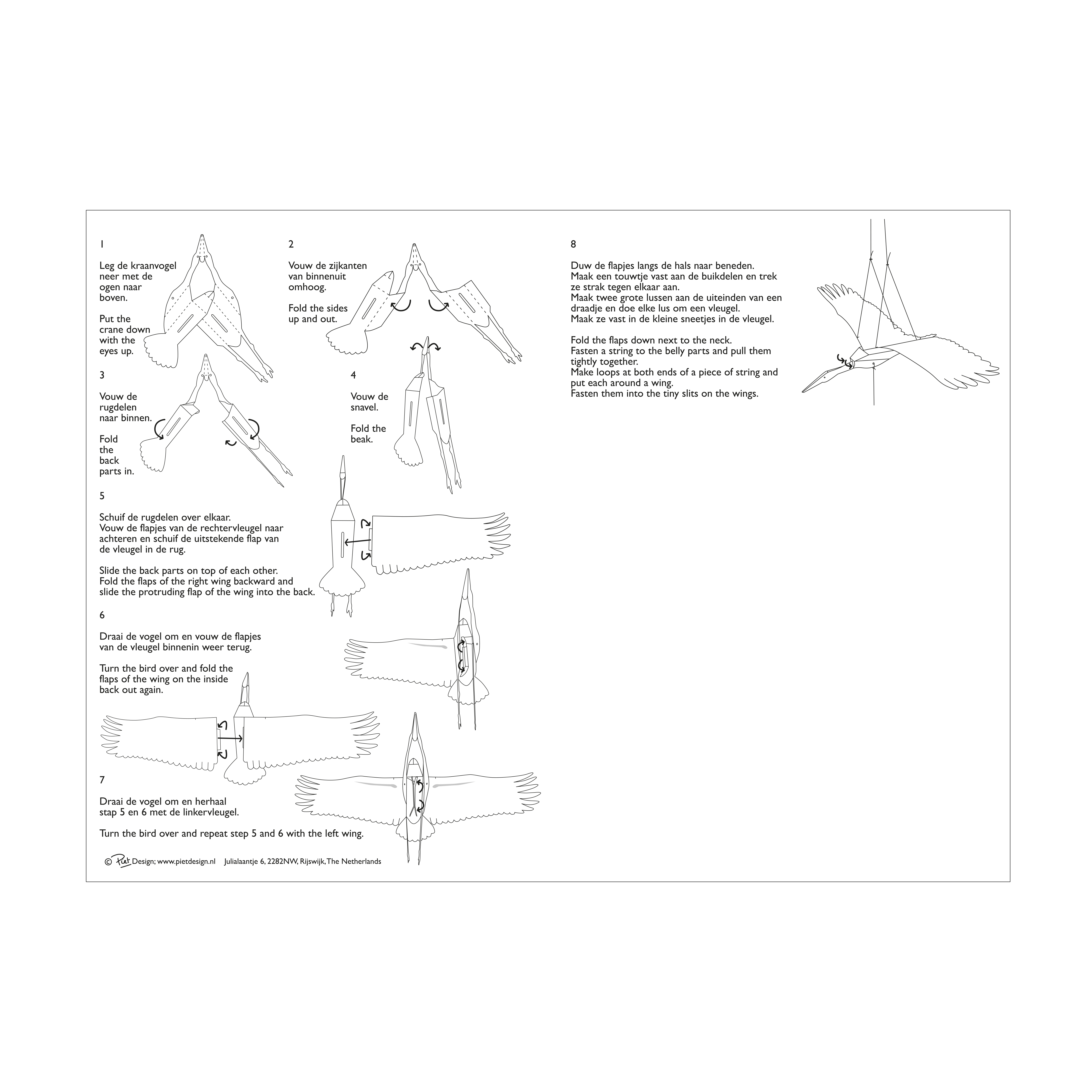 1

Leg de kraanvogel neer met de ogen naar boven.

Put the crane down with the eyes up.

2

Vouw de zijkanten van binnenuit omhoog.

Fold the sides up and out.

3

Vouw de rugdelen naar binnen.

Fold the back parts in.

4

Vouw de snavel.

Fold the beak.

5

Schuif de rugdelen over elkaar.
Vouw de flapjes van de rechtervleugel naar achteren en schuif de uitstekende flap van de vleugel in de rug.

Slide the back parts on top of each other.
Fold the flaps of the right wing backward and slide the protruding flap of the wing into the back.

6

Draai de vogel om en vouw de flapjes van de vleugel binnenin weer terug.

Turn the bird over and fold the flaps of the wing on the inside back out again.

7

Draai de vogel om en herhaal stap 5 en 6 met de linkervleugel.

Turn the bird over and repeat step 5 and 6 with the left wing.

© Piet Design; www.pietdesign.nl Julialaantje 6, 2282NW, Rijswijk, The Netherlands

8

Duw de flapjes langs de hals naar beneden.
Maak een touwtje vast aan de buikdelen en trek ze strak tegen elkaar aan.
Maak twee grote lussen aan de uiteinden van een draadje en doe elke lus om een vleugel.
Maak ze vast in de kleine sneetjes in de vleugel.

Fold the flaps down next to the neck.
Fasten a string to the belly parts and pull them tightly together.
Make loops at both ends of a piece of string and put each around a wing.
Fasten them into the tiny slits on the wings.